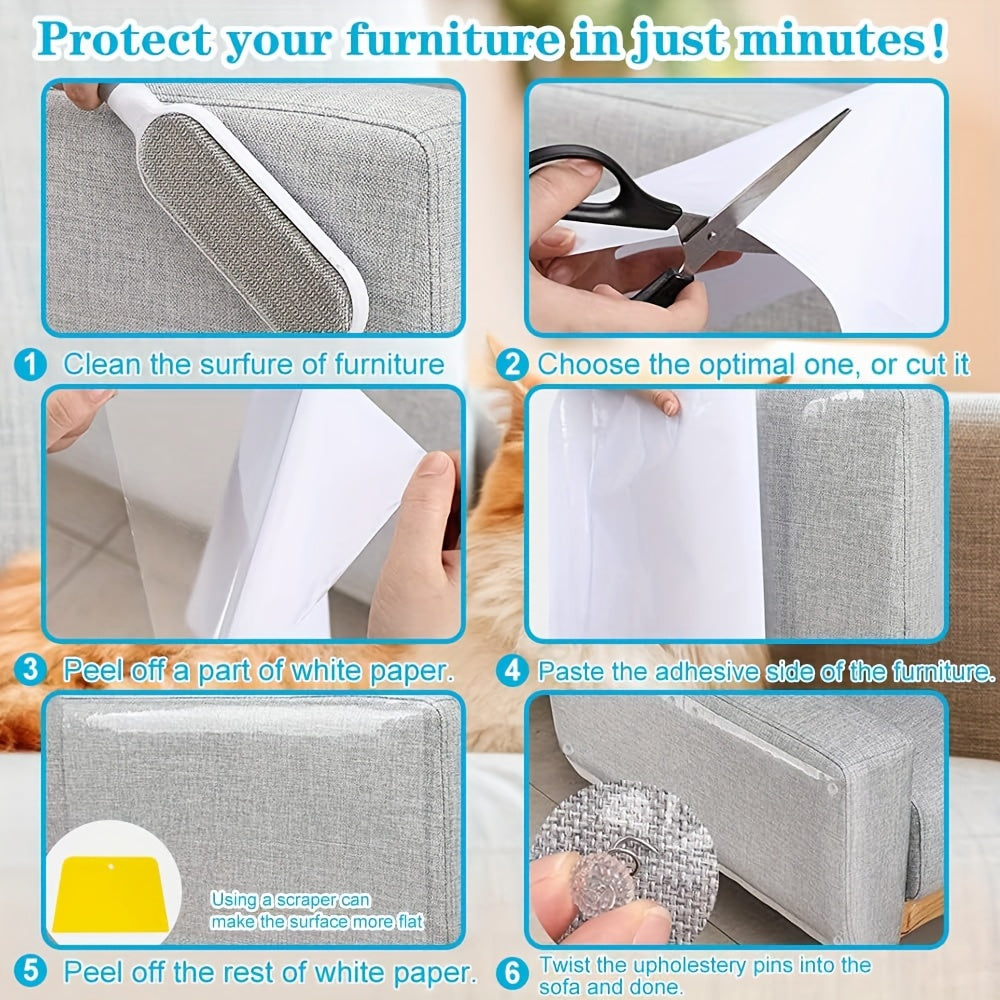 Protect your furniture in just minutes!

1 Clean the surfure of furniture

2 Choose the optimal one, or cut it

3 Peel off a part of white paper.

4 Paste the adhesive side of the furniture.

Using a scraper can make the surface more flat

5 Peel off the rest of white paper.

6 Twist the upholestery pins into the sofa and done.